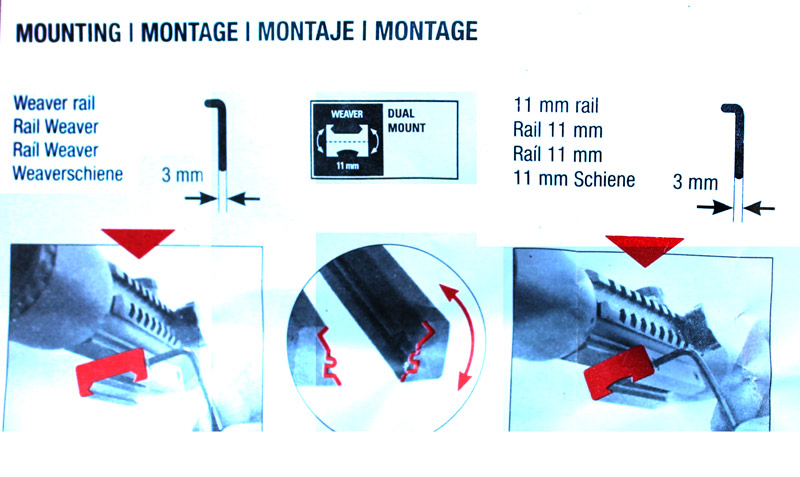 MOUNTING | MONTAGE | MONTAJE | MONTAGE

Weaver rail
Rail Weaver
Rail Weaver
Weaverschiene

3 mm

WEAVER
11 mm
DUAL MOUNT

11 mm rail
Rail 11 mm
Raíl 11 mm
11 mm Schiene

3 mm